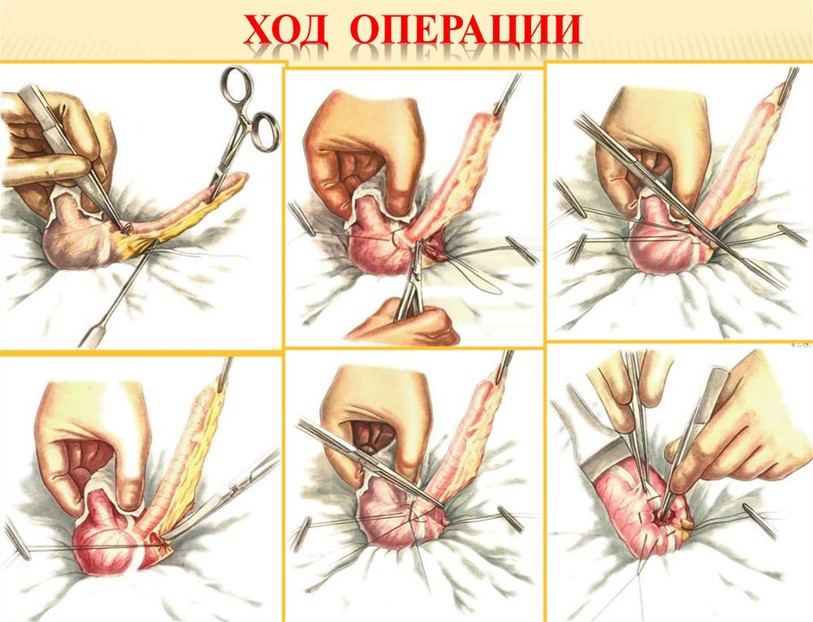 ХОД ОПЕРАЦИИ