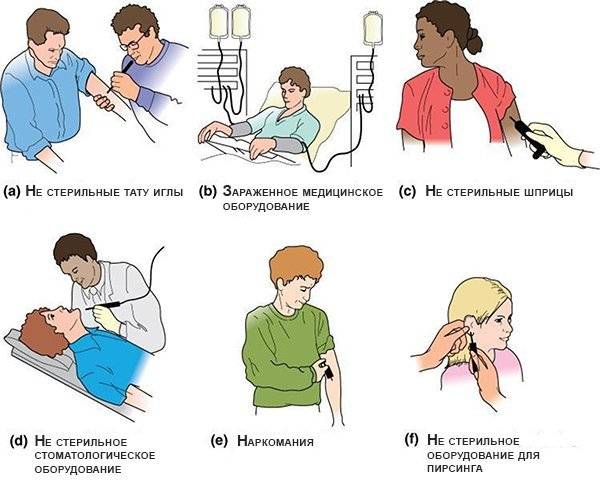 (a) Не стерильные тату иглы

(b) Зараженное медицинское оборудование

(c) Не стерильные шприцы

(d) Не стерильное стоматологическое оборудование

(e) Наркомания

(f) Не стерильное оборудование для пирсинга